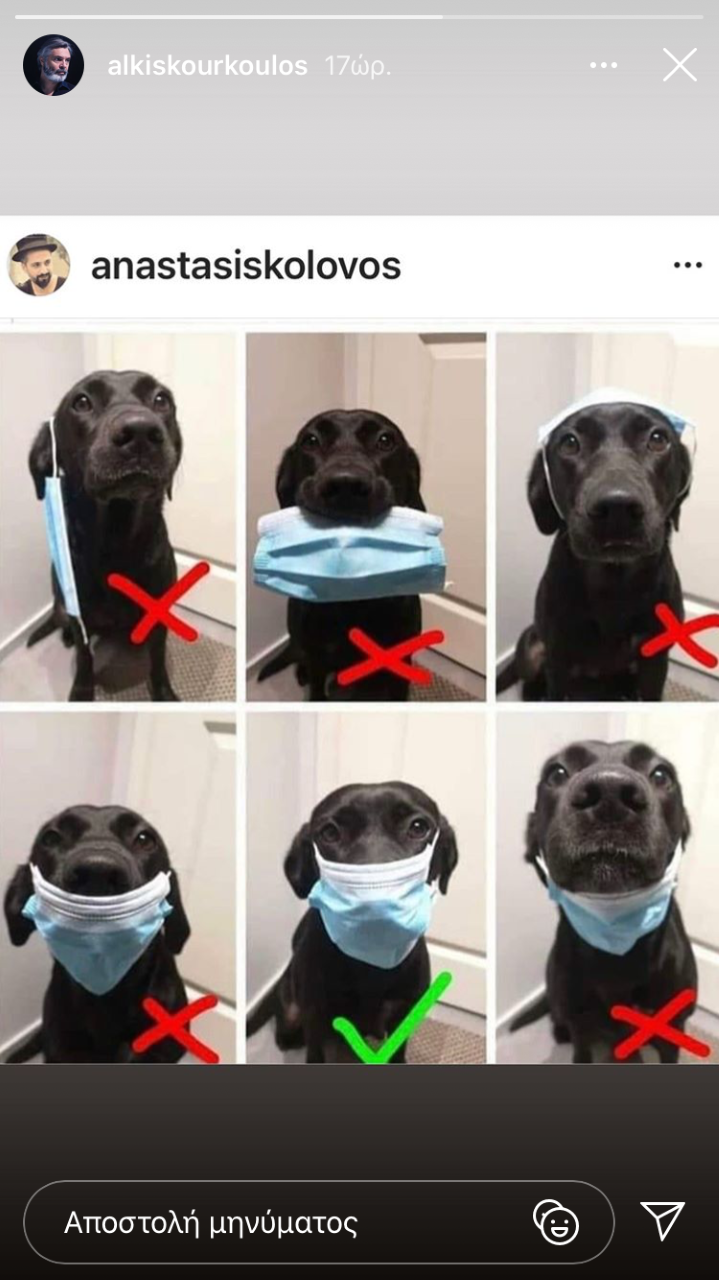 alkiskourkoulos 17ώρ.

anastasiskolovos

Αποστολή μηνύματος