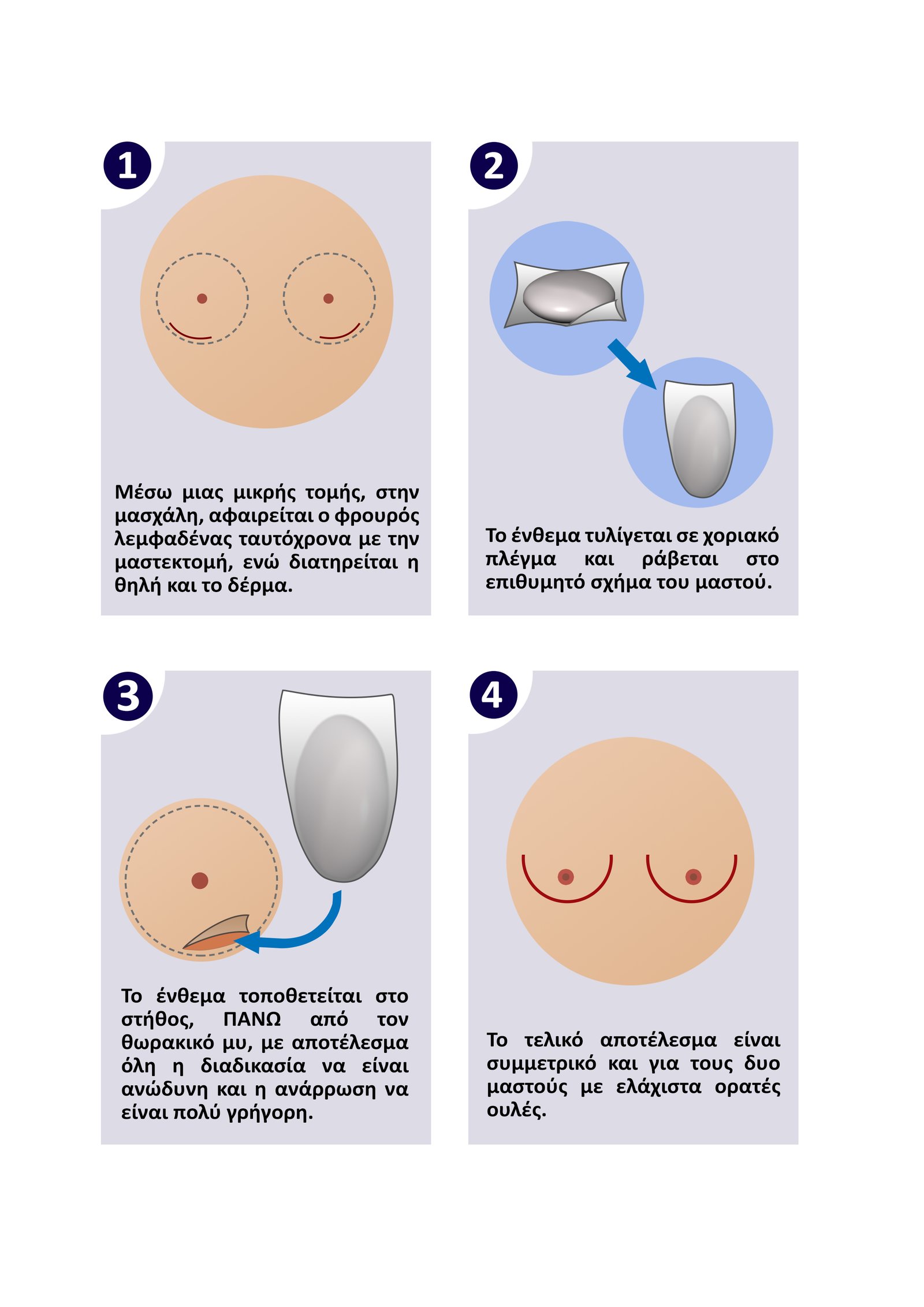 1

Μέσω μιας μικρής τομής, στην μασχάλη, αφαιρείται ο φρουρός λεμφαδένας ταυτόχρονα με την μαστεκτομή, ενώ διατηρείται η θηλή και το δέρμα.

2

Το ένθεμα τυλίγεται σε χοριακό πλέγμα και ράβεται στο επιθυμητό σχήμα του μαστού.

3

Το ένθεμα τοποθετείται στο στήθος, ΠΑΝΩ από τον θωρακικό μυ, με αποτέλεσμα όλη η διαδικασία να είναι ανώδυνη και η ανάρρωση να είναι πολύ γρήγορη.

4

Το τελικό αποτέλεσμα είναι συμμετρικό και για τους δυο μαστούς με ελάχιστα ορατές ουλές.